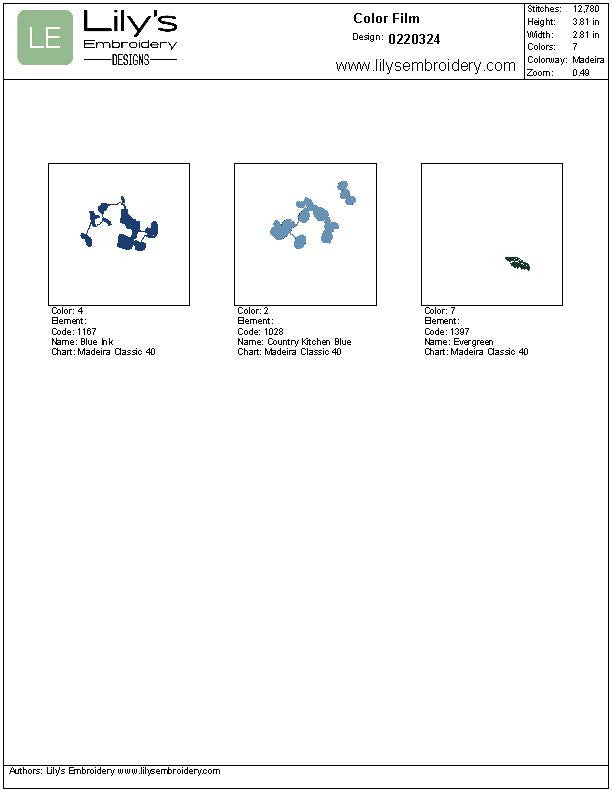 LE Lily's Embroidery DESIGNS

Color Film
Design: 0220324
www.lilysembroidery.com

| Stitches: | 12,780 |
|---|---|
| Height: | 3.81 in |
| Width: | 2.81 in |
| Colors: | 7 |
| Colorway: | Madeira |
| Zoom: | 0.49 |

Color: 4
Element:
Code: 1167
Name: Blue Ink
Chart: Madeira Classic 40

Color: 2
Element:
Code: 1028
Name: Country Kitchen Blue
Chart: Madeira Classic 40

Color: 7
Element:
Code: 1397
Name: Evergreen
Chart: Madeira Classic 40

Authors: Lily's Embroidery www.lilysembroidery.com